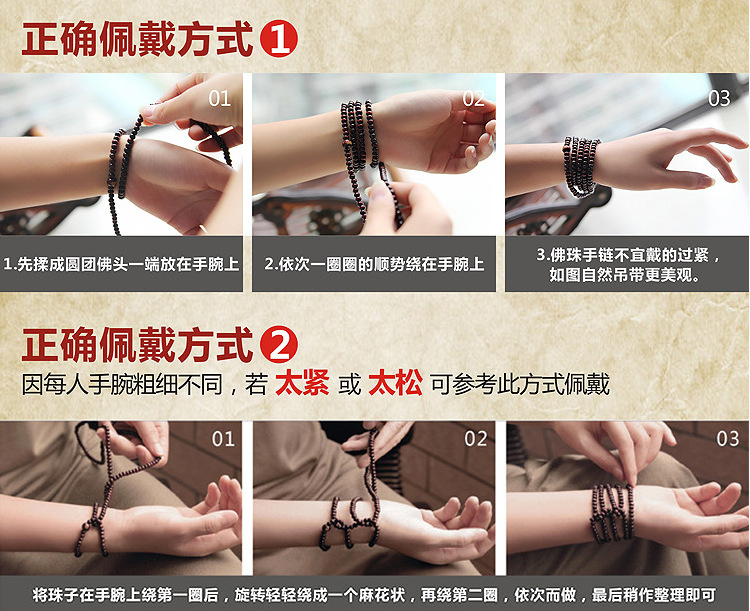 正确佩戴方式 1

01

02

03

1.先揉成圆团佛头一端放在手腕上

2.依次一圈圈的顺势绕在手腕上

3.佛珠手链不宜戴的过紧，如图自然吊带更美观。

正确佩戴方式 2

因每人手腕粗细不同，若 太紧 或 太松 可参考此方式佩戴

01

02

03

将珠子在手腕上绕第一圈后，旋转轻轻绕成一个麻花状，再绕第二圈，依次而做，最后稍作整理即可