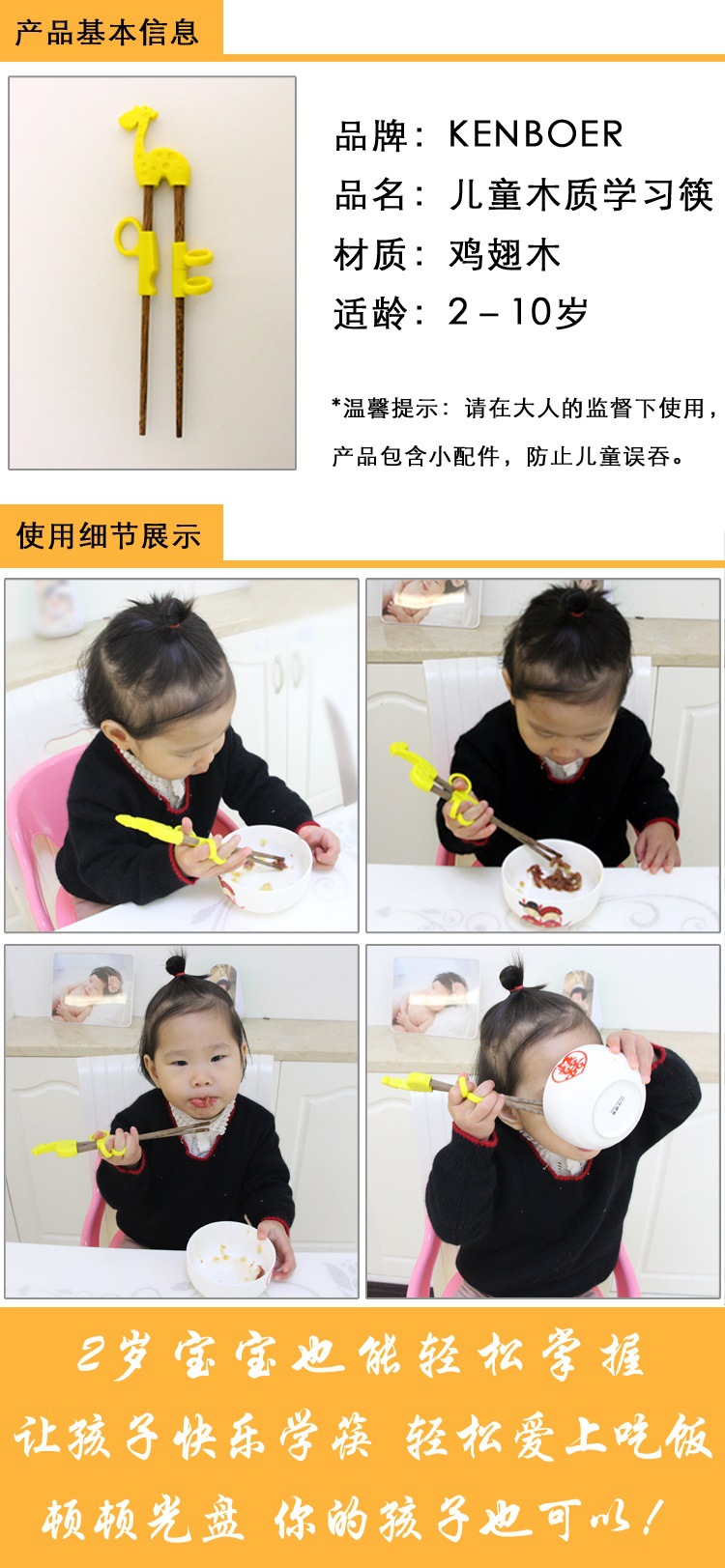 产品基本信息

品牌：KENBOER
品名：儿童木质学习筷
材质：鸡翅木
适龄：2－10岁

*温馨提示：请在大人的监督下使用，产品包含小配件，防止儿童误吞。

使用细节展示

2岁宝宝也能轻松掌握
让孩子快乐学筷 轻松爱上吃饭
顿顿光盘 你的孩子也可以！