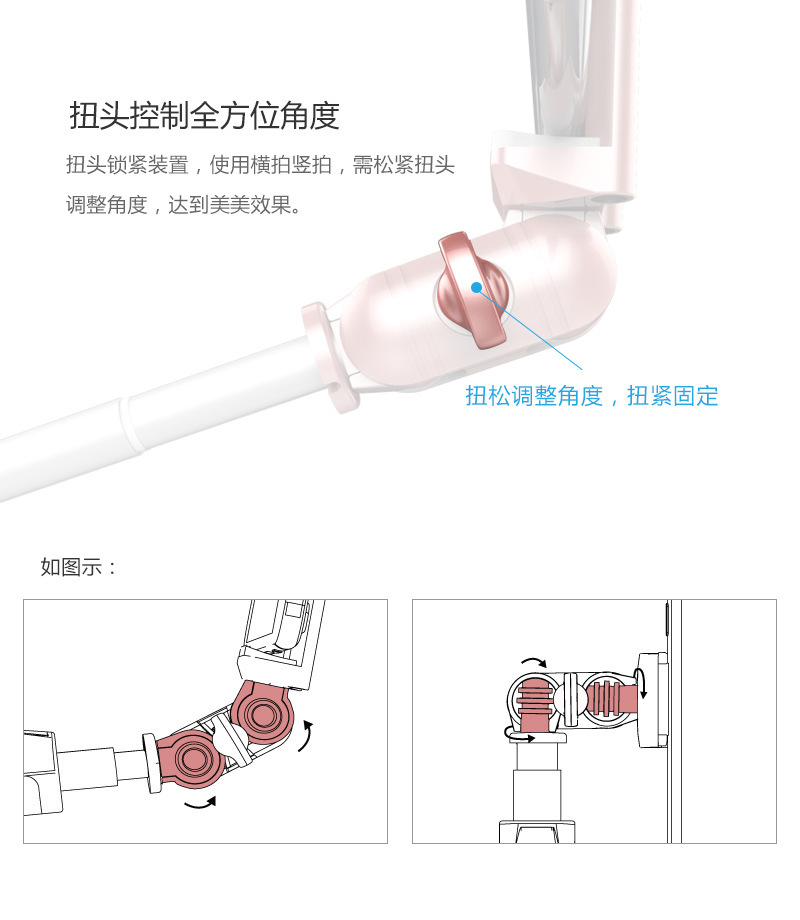 扭头控制全方位角度

扭头锁紧装置，使用横拍竖拍，需松紧扭头调整角度，达到美美效果。

扭松调整角度，扭紧固定

如图示：