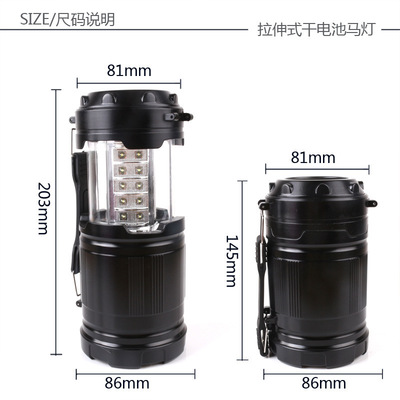 SIZE/尺码说明

拉伸式干电池马灯

81mm

203mm

86mm

81mm

145mm

86mm