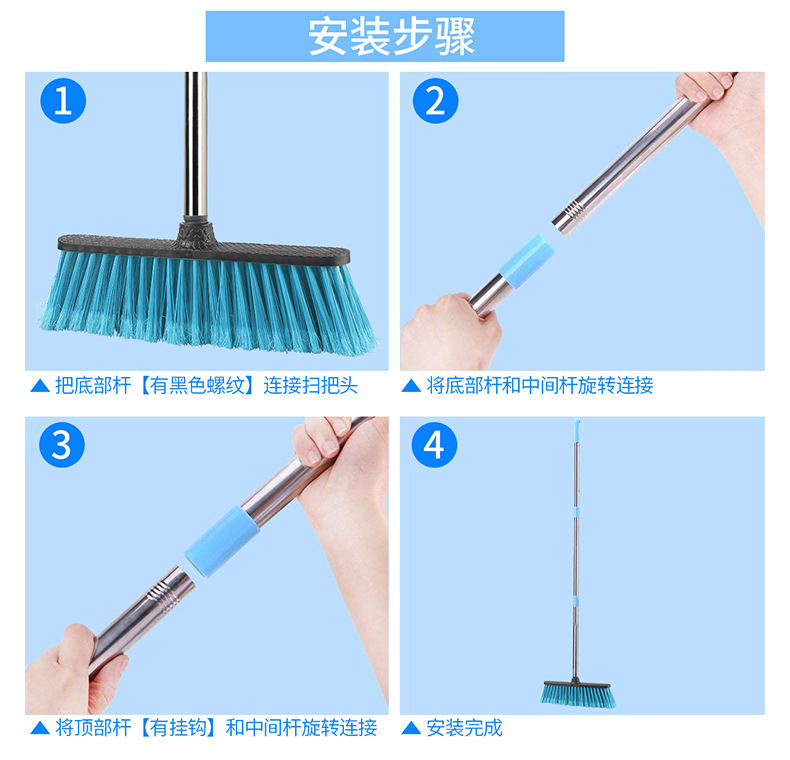 安装步骤

1

▲ 把底部杆【有黑色螺纹】连接扫把头

2

▲ 将底部杆和中间杆旋转连接

3

▲ 将顶部杆【有挂钩】和中间杆旋转连接

4

▲ 安装完成