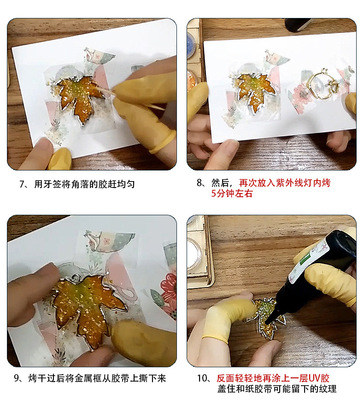 7、用牙签将角落的胶赶均匀

8、然后，再次放入紫外线灯内烤5分钟左右

9、烤干过后将金属框从胶带上撕下来

10、反面轻轻地再涂上一层UV胶盖住和纸胶带可能留下的纹理