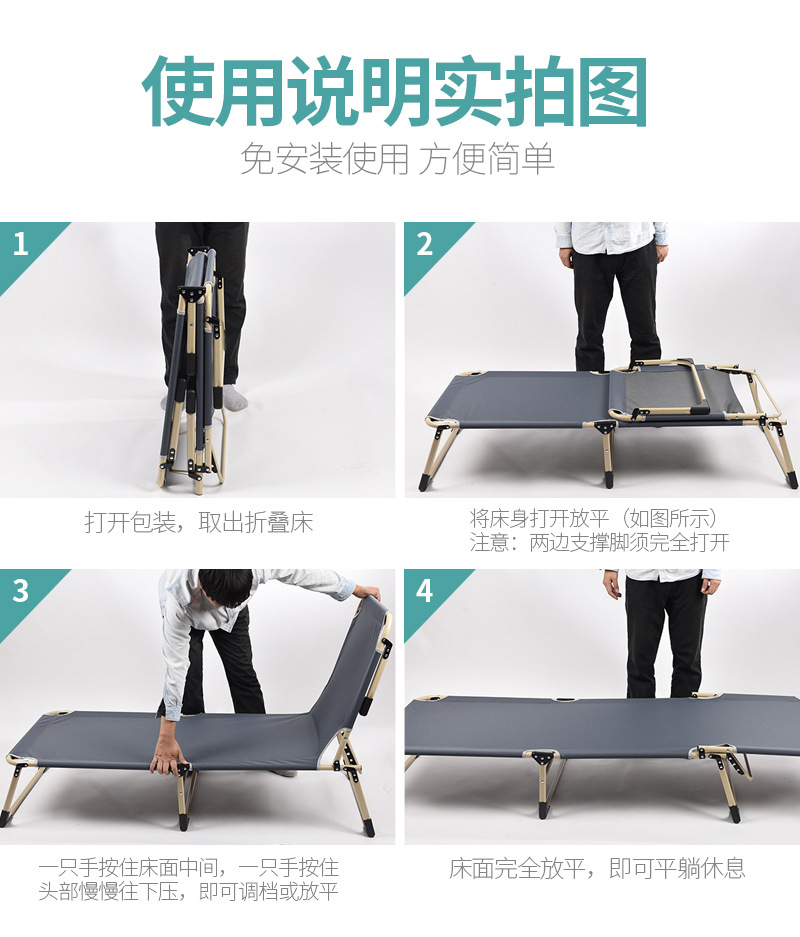 使用说明实拍图

免安装使用 方便简单

1

打开包装，取出折叠床

2

将床身打开放平（如图所示）
注意：两边支撑脚须完全打开

3

一只手按住床面中间，一只手按住头部慢慢往下压，即可调档或放平

4

床面完全放平，即可平躺休息