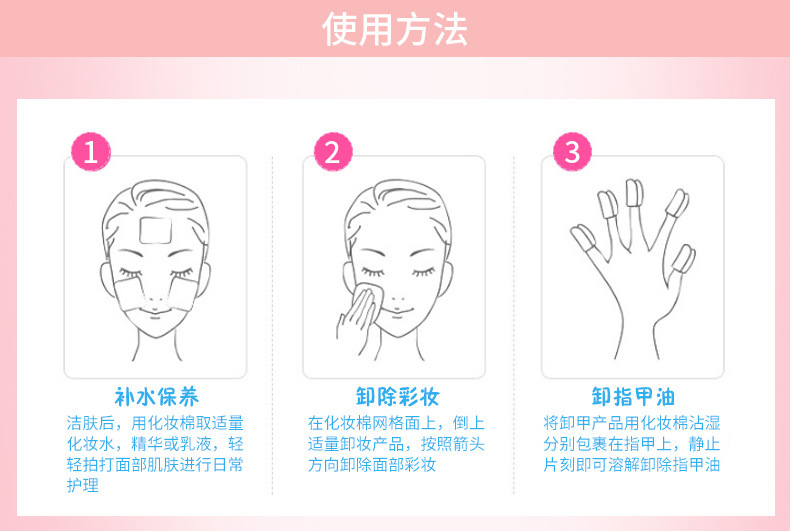 使用方法

1

补水保养

洁肤后，用化妆棉取适量化妆水，精华或乳液，轻轻拍打面部肌肤进行日常护理

2

卸除彩妆

在化妆棉网格面上，倒上适量卸妆产品，按照箭头方向卸除面部彩妆

3

卸指甲油

将卸甲产品用化妆棉沾湿分别包裹在指甲上，静止片刻即可溶解卸除指甲油