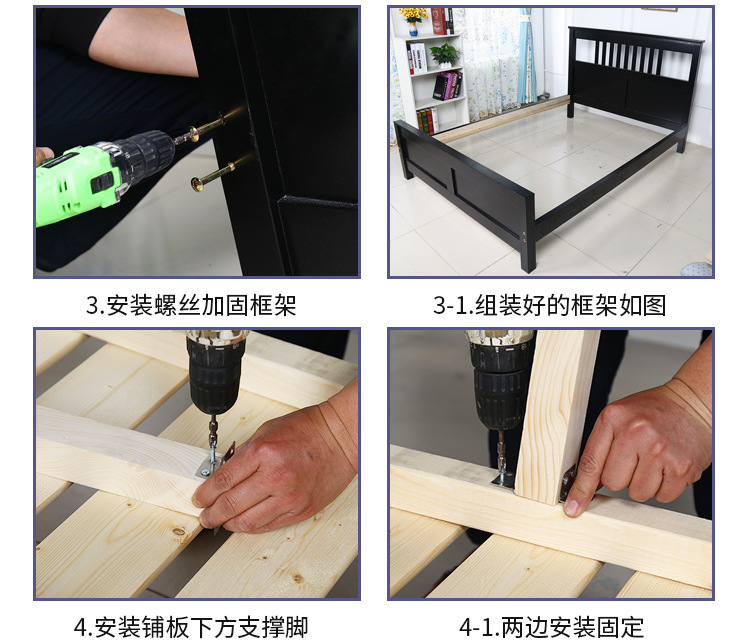 3.安装螺丝加固框架

3-1.组装好的框架如图

4.安装铺板下方支撑脚

4-1.两边安装固定