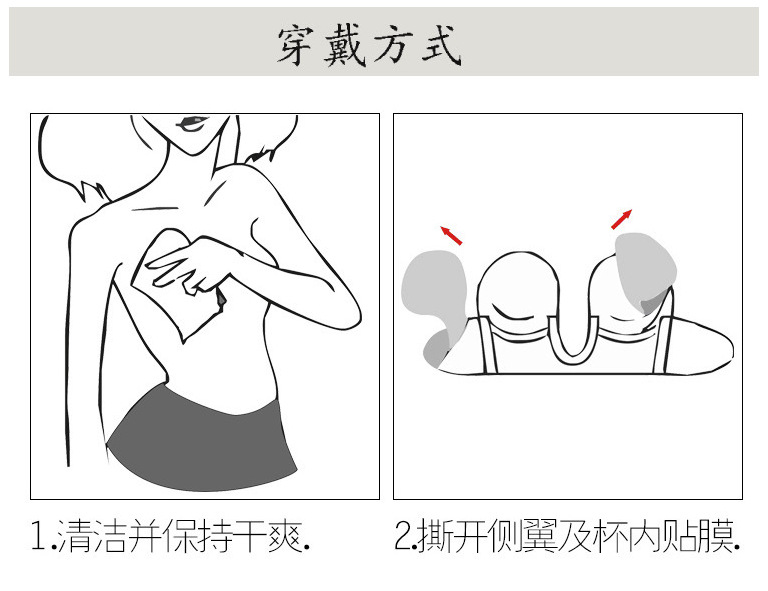 穿戴方式

1.清洁并保持干爽.

2.撕开侧翼及杯内贴膜.