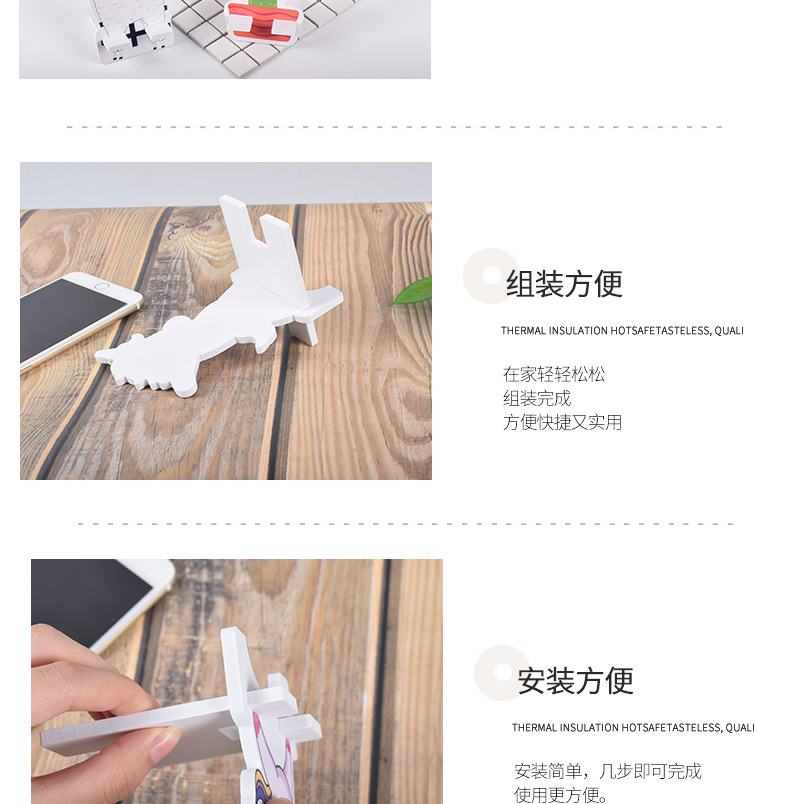 组装方便

THERMAL INSULATION HOTSAFETASTELESS, QUALI

在家轻轻松松
组装完成
方便快捷又实用

安装方便

THERMAL INSULATION HOTSAFETASTELESS, QUALI

安装简单，几步即可完成
使用更方便。