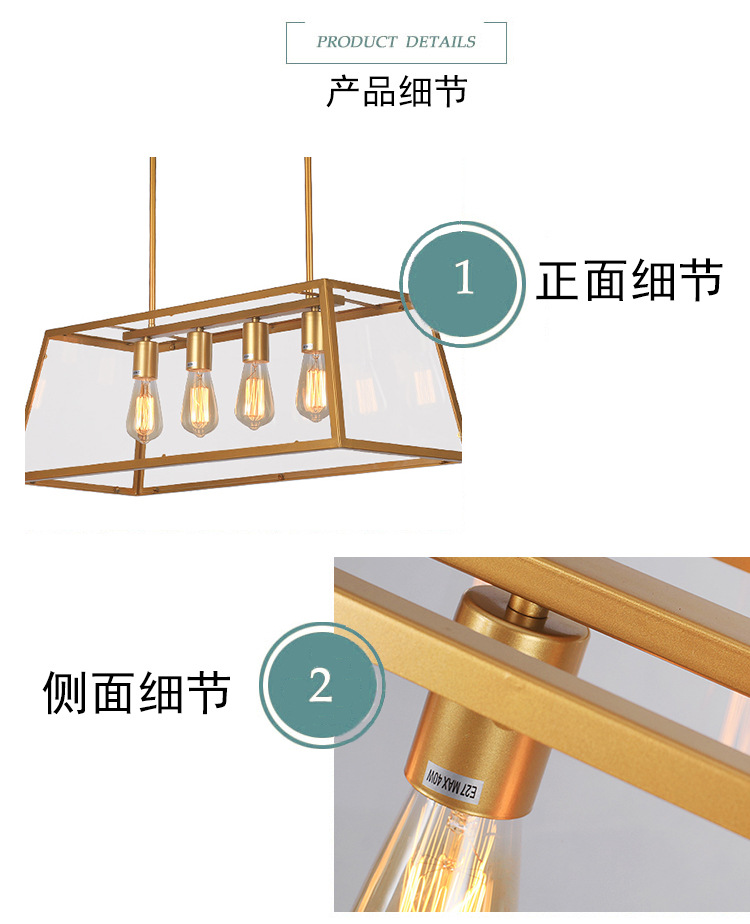 PRODUCT DETAILS

产品细节

1

正面细节

侧面细节

2

E27 MAX 40W