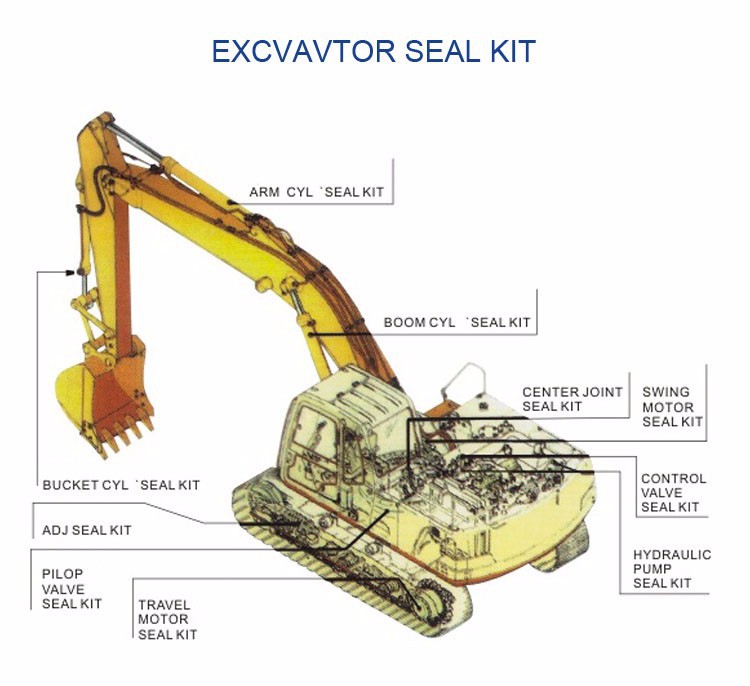 EXCVAVTOR SEAL KIT

ARM CYL `SEAL KIT

BOOM CYL `SEAL KIT

CENTER JOINT SEAL KIT

SWING MOTOR SEAL KIT

CONTROL VALVE SEAL KIT

HYDRAULIC PUMP SEAL KIT

BUCKET CYL `SEAL KIT

ADJ SEAL KIT

PILOP VALVE SEAL KIT

TRAVEL MOTOR SEAL KIT