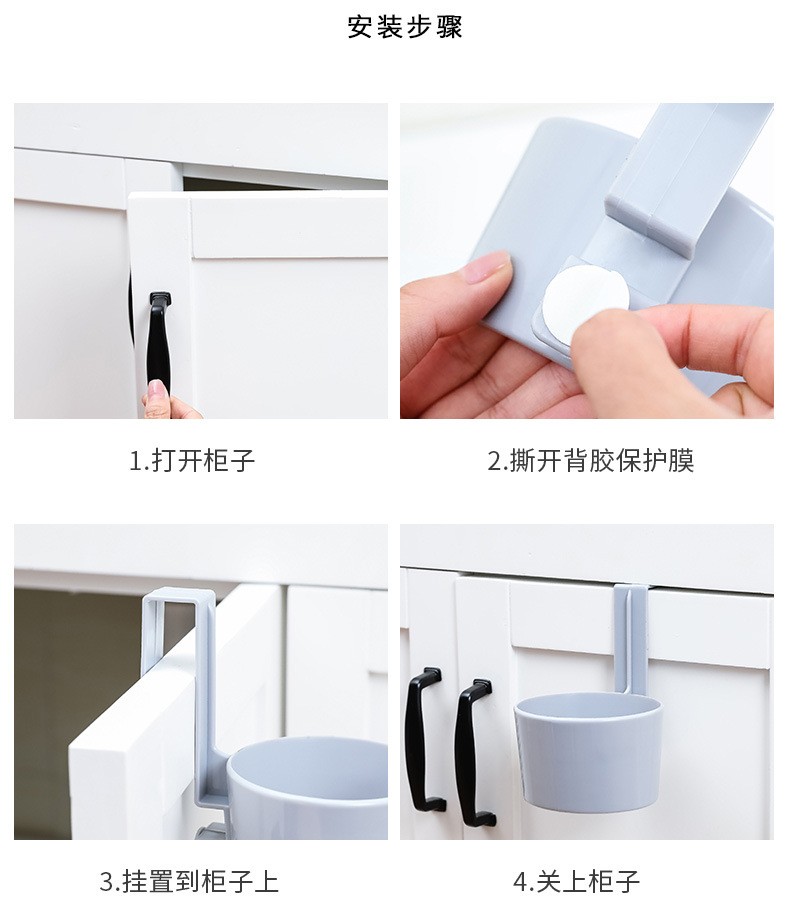 安装步骤

1.打开柜子

2.撕开背胶保护膜

3.挂置到柜子上

4.关上柜子