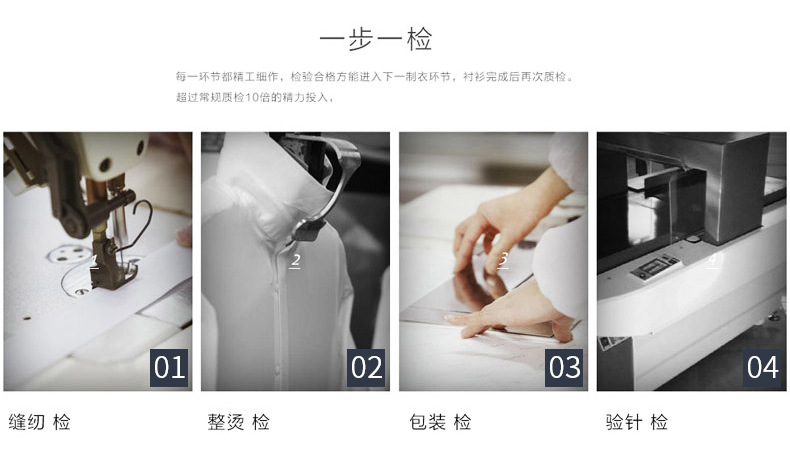 一步一检

每一环节都精工细作，检验合格方能进入下一制衣环节，衬衫完成后再次质检。
超过常规质检10倍的精力投入，

1
01
缝纫 检

2
02
整烫 检

3
03
包装 检

4
04
验针 检