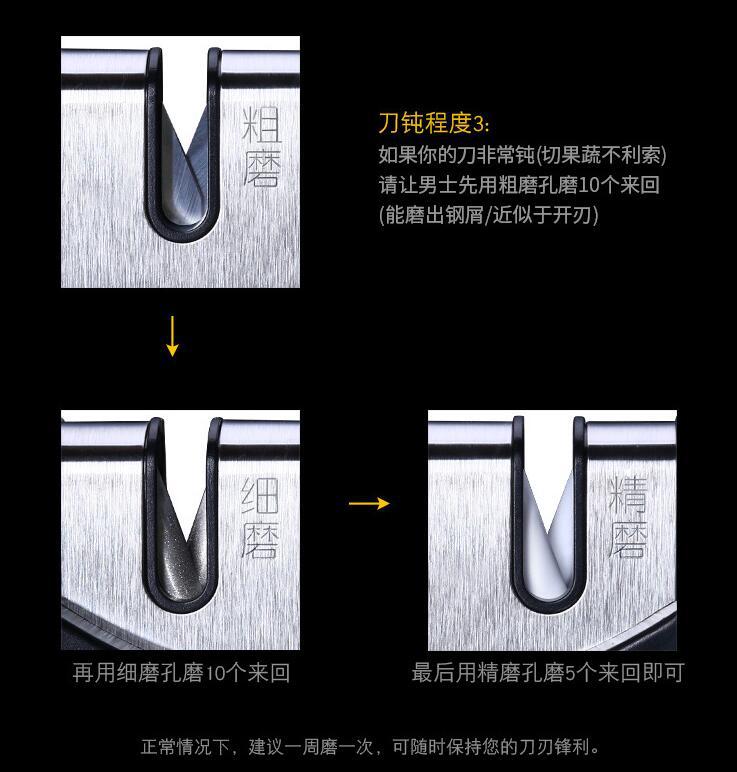 粗磨

刀钝程度3:
如果你的刀非常钝(切果蔬不利索)
请让男士先用粗磨孔磨10个来回
(能磨出钢屑/近似于开刃)

细磨

精磨

再用细磨孔磨10个来回

最后用精磨孔磨5个来回即可

正常情况下，建议一周磨一次，可随时保持您的刀刃锋利。