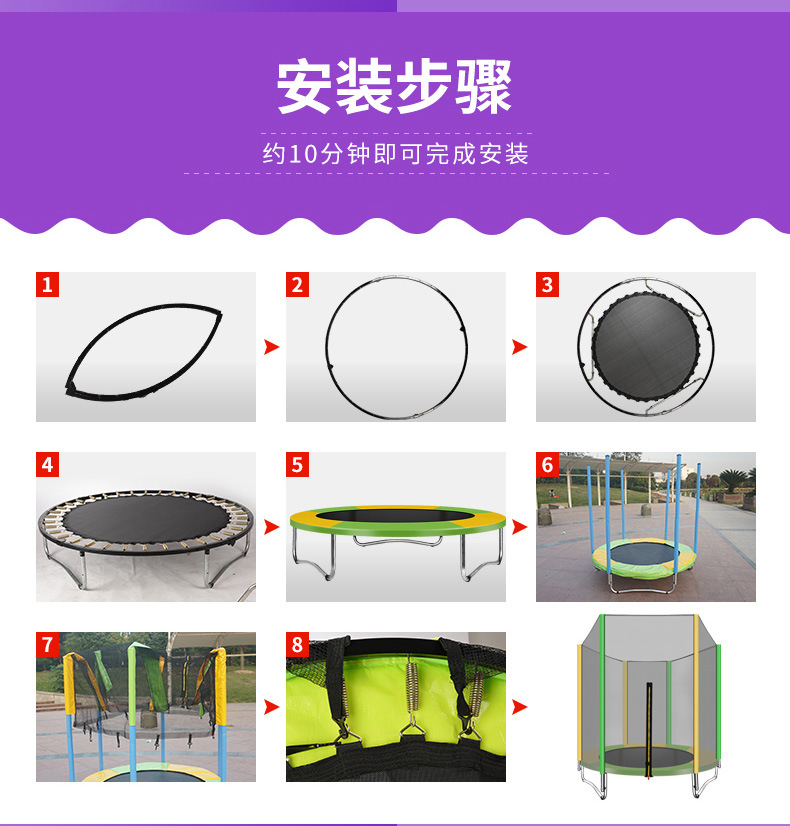 安装步骤

约10分钟即可完成安装

1

2

3

4

5

6

7

8