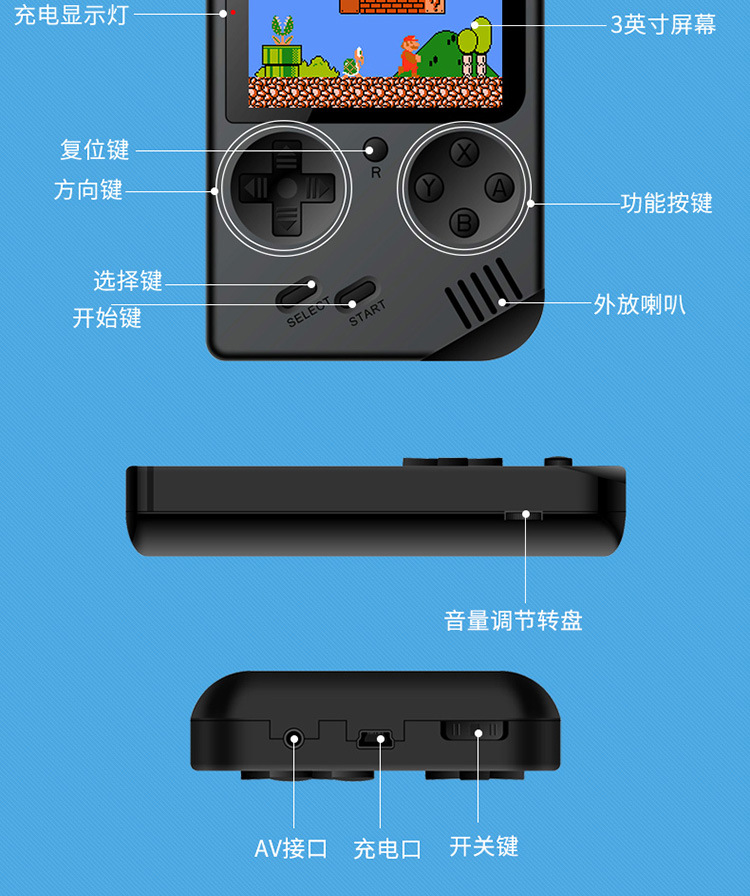 充电显示灯

3英寸屏幕

复位键

R

方向键

X
Y
A
B

功能按键

选择键

开始键

SELECT
START

外放喇叭

音量调节转盘

AV接口
充电口
开关键