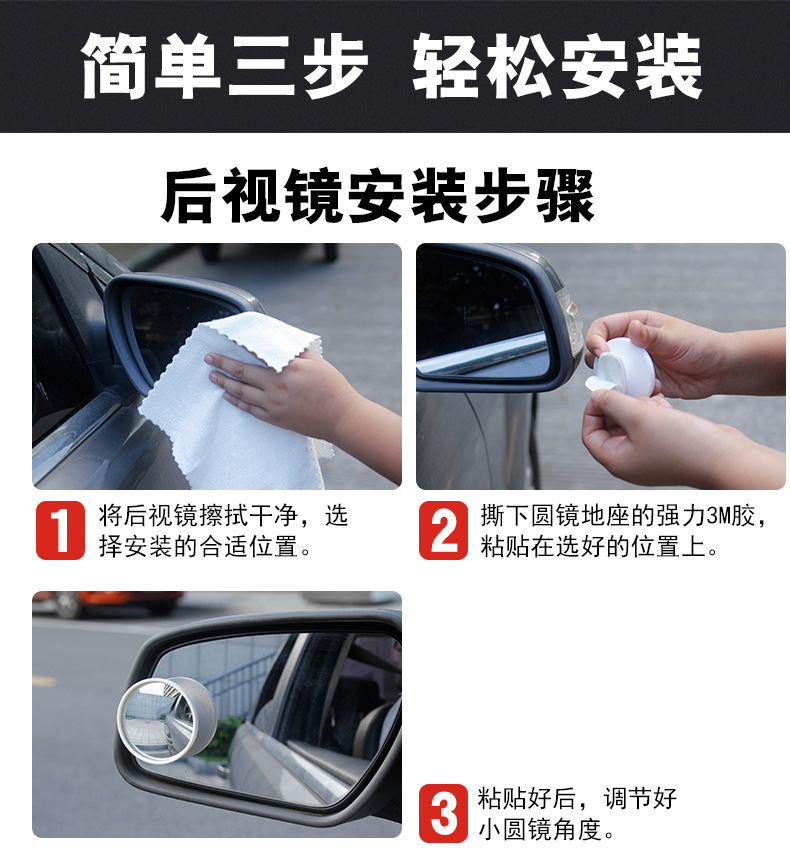 简单三步 轻松安装

后视镜安装步骤

1 将后视镜擦拭干净，选择安装的合适位置。

2 撕下圆镜地座的强力3M胶，粘贴在选好的位置上。

3 粘贴好后，调节好小圆镜角度。