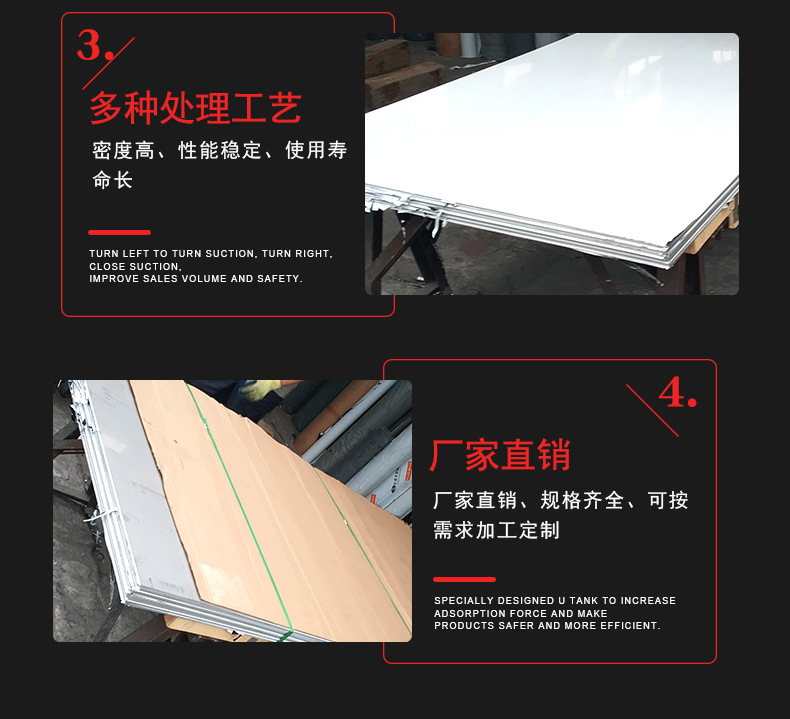 3.

多种处理工艺

密度高、性能稳定、使用寿命长

TURN LEFT TO TURN SUCTION, TURN RIGHT, CLOSE SUCTION, IMPROVE SALES VOLUME AND SAFETY.

4.

厂家直销

厂家直销、规格齐全、可按需求加工定制

SPECIALLY DESIGNED U TANK TO INCREASE ADSORPTION FORCE AND MAKE PRODUCTS SAFER AND MORE EFFICIENT.