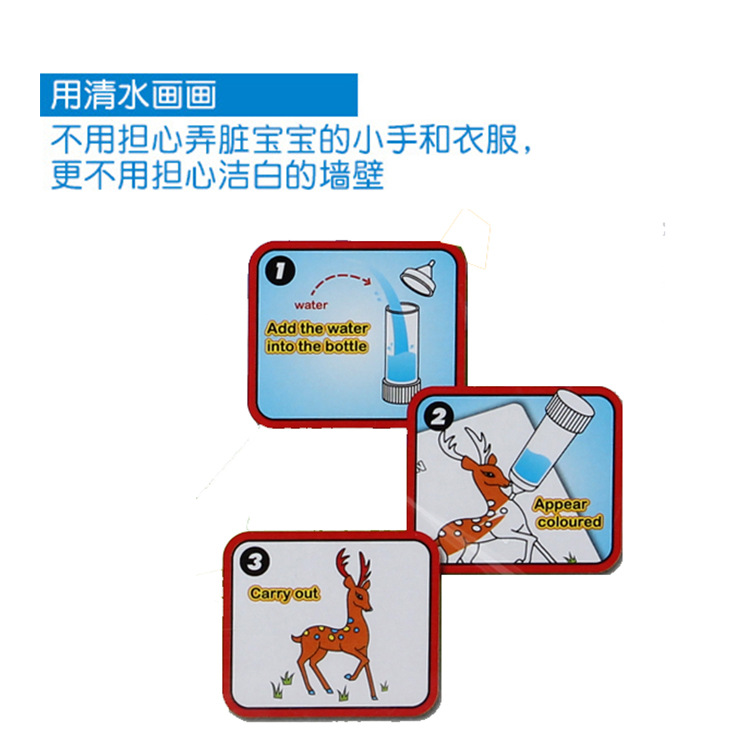 用清水画画
不用担心弄脏宝宝的小手和衣服，更不用担心洁白的墙壁

1
water
Add the water into the bottle

2
Appear coloured

3
Carry out