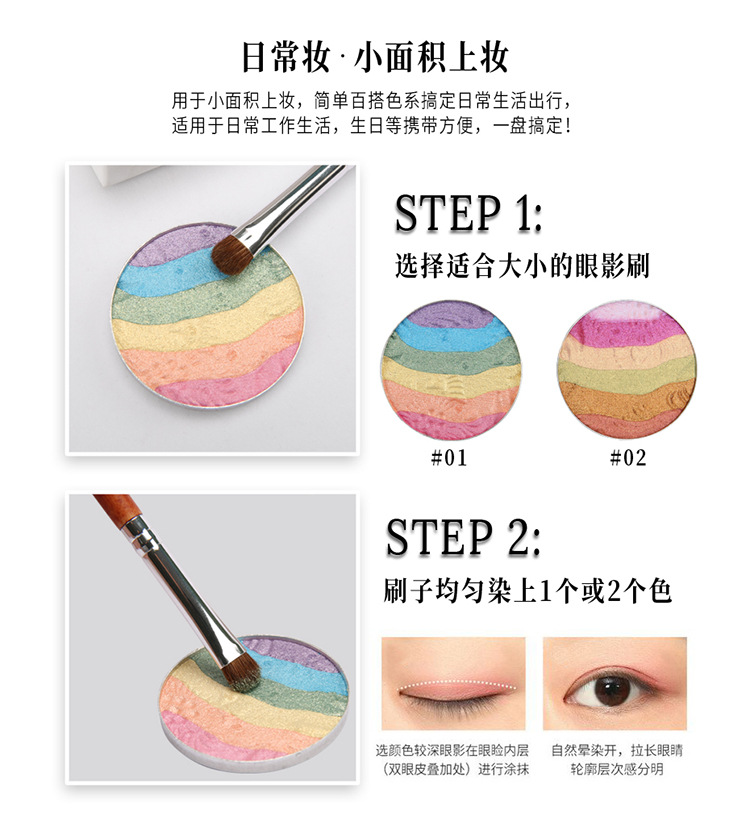 日常妆·小面积上妆

用于小面积上妆，简单百搭色系搞定日常生活出行，适用于日常工作生活，生日等携带方便，一盘搞定！

STEP 1:

选择适合大小的眼影刷

#01

#02

STEP 2:

刷子均匀染上1个或2个色

选颜色较深眼影在眼睑内层（双眼皮叠加处）进行涂抹

自然晕染开，拉长眼睛轮廓层次感分明