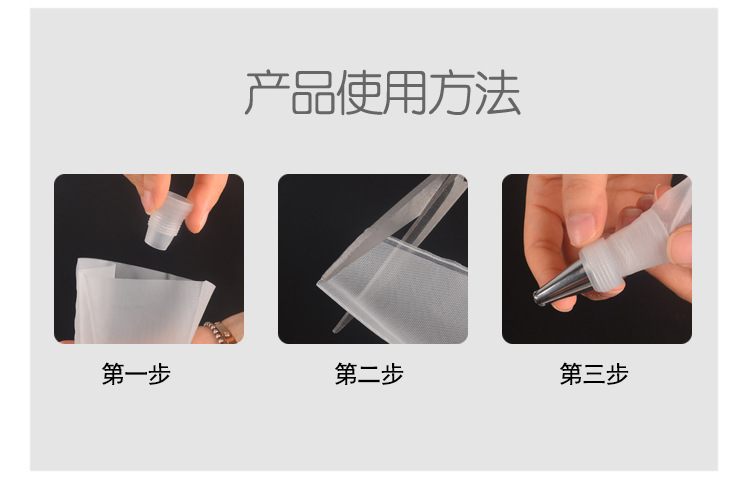 产品使用方法

第一步

第二步

第三步