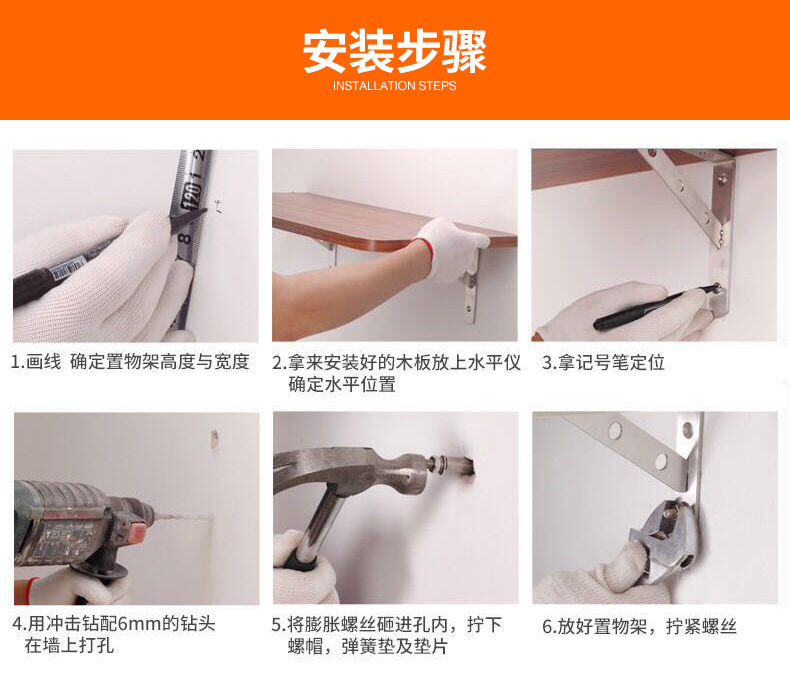 安装步骤
INSTALLATION STEPS

1.画线 确定置物架高度与宽度

2.拿来安装好的木板放上水平仪确定水平位置

3.拿记号笔定位

4.用冲击钻配6mm的钻头在墙上打孔

5.将膨胀螺丝砸进孔内，拧下螺帽，弹簧垫及垫片

6.放好置物架，拧紧螺丝