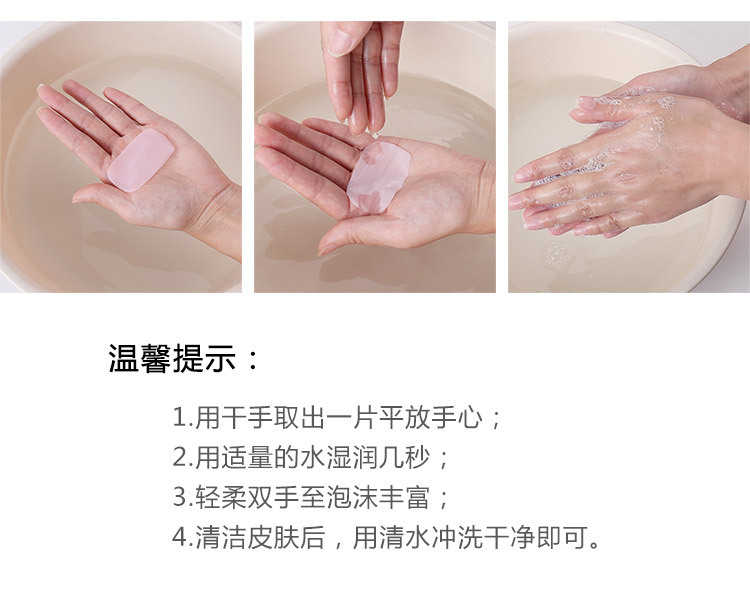 温馨提示：

1.用干手取出一片平放手心；
2.用适量的水湿润几秒；
3.轻柔双手至泡沫丰富；
4.清洁皮肤后，用清水冲洗干净即可。