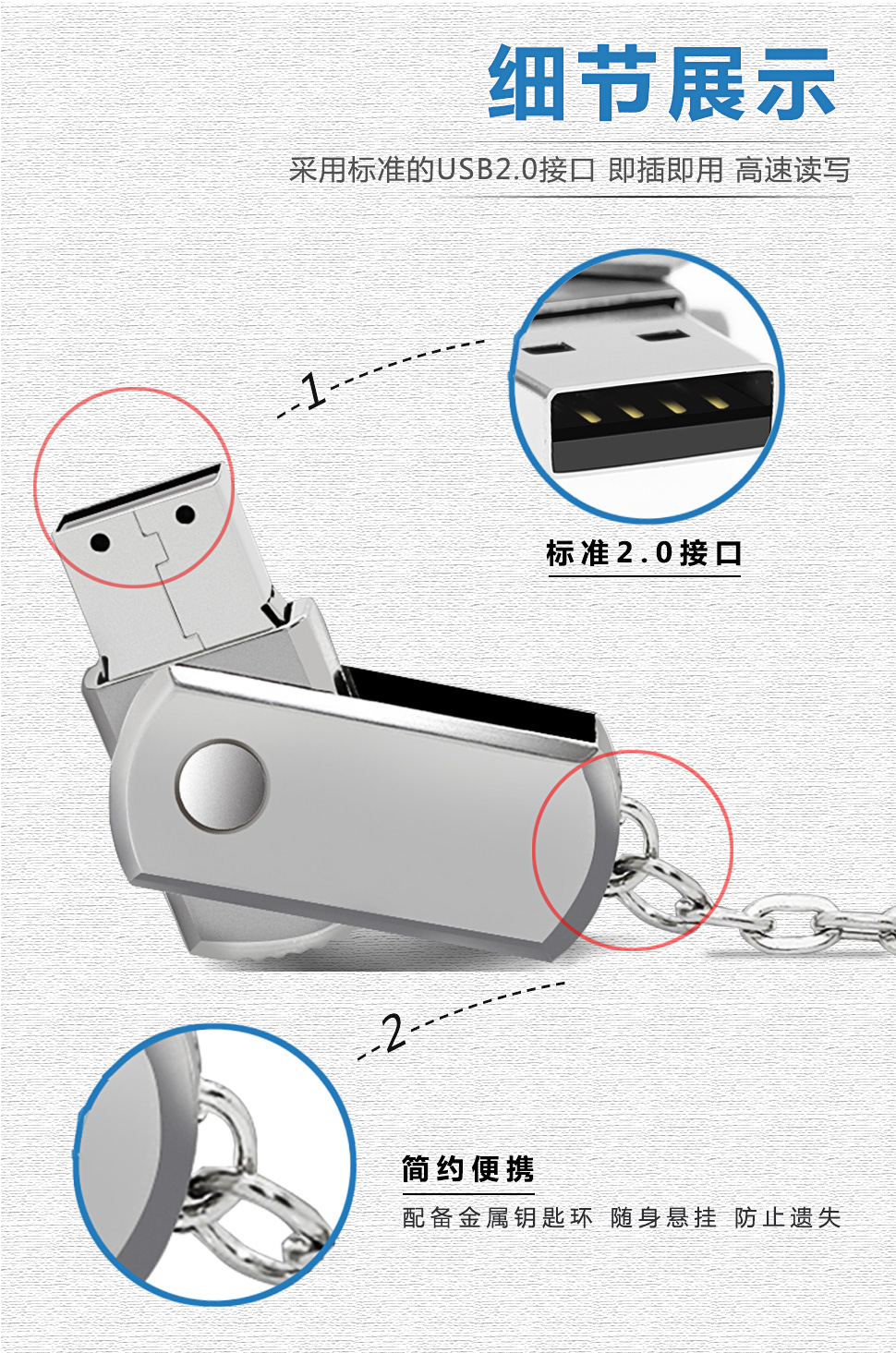 细节展示

采用标准的USB2.0接口 即插即用 高速读写

1

标准2.0接口

2

简约便携

配备金属钥匙环 随身悬挂 防止遗失