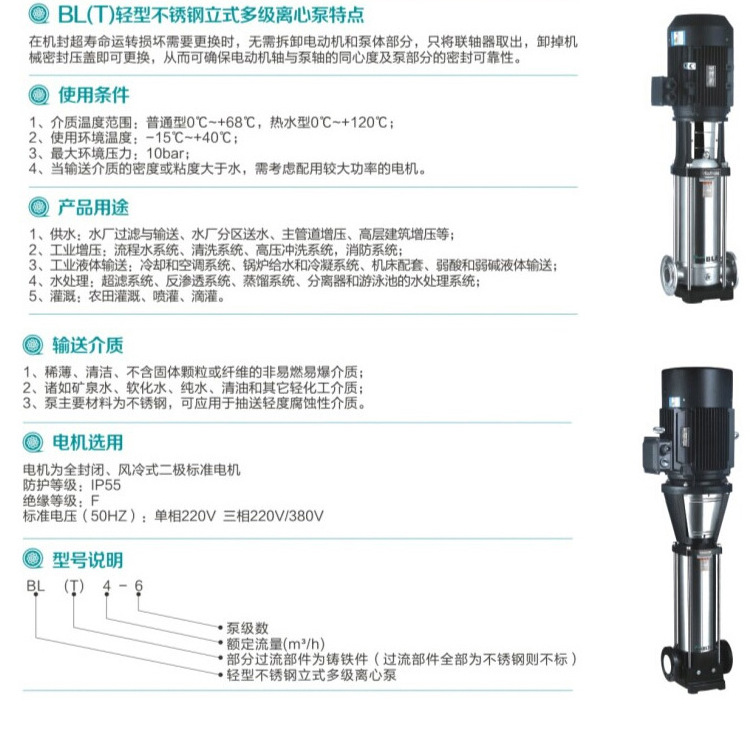 BL(T)轻型不锈钢立式多级离心泵特点

在机封超寿命运转损坏需要更换时，无需拆卸电动机和泵体部分，只将联轴器取出，卸掉机械密封压盖即可更换，从而可确保电动机轴与泵轴的同心度及泵部分的密封可靠性。

使用条件

1、介质温度范围：普通型0℃~+68℃，热水型0℃~+120℃；
2、使用环境温度：-15℃~+40℃；
3、最大环境压力：10bar；
4、当输送介质的密度或粘度大于水，需考虑配用较大功率的电机。

产品用途

1、供水：水厂过滤与输送、水厂分区送水、主管道增压、高层建筑增压等；
2、工业增压：流程水系统、清洗系统、高压冲洗系统，消防系统；
3、工业液体输送：冷却和空调系统、锅炉给水和冷凝系统、机床配套、弱酸和弱碱液体输送；
4、水处理：超滤系统、反渗透系统、蒸馏系统、分离器和游泳池的水处理系统；
5、灌溉：农田灌溉、喷灌、滴灌。

输送介质

1、稀薄、清洁、不含固体颗粒或纤维的非易燃易爆介质；
2、诸如矿泉水、软化水、纯水、清油和其它轻化工介质；
3、泵主要材料为不锈钢，可应用于抽送轻度腐蚀性介质。

电机选用

电机为全封闭、风冷式二极标准电机
防护等级：IP55
绝缘等级：F
标准电压（50HZ）：单相220V 三相220V/380V

型号说明

BL (T) 4 - 6

泵级数
额定流量(m³/h)
部分过流部件为铸铁件（过流部件全部为不锈钢则不标）
轻型不锈钢立式多级离心泵

BL
BL