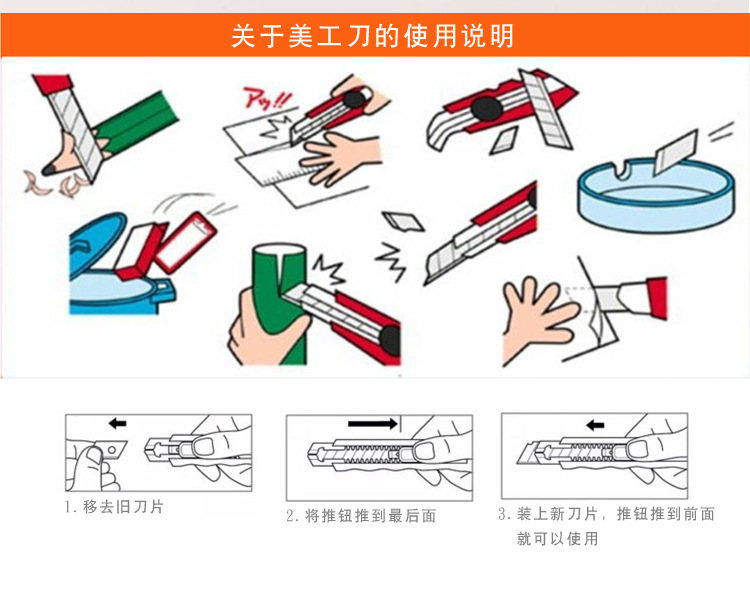 关于美工刀的使用说明

アッ!!

1. 移去旧刀片

2. 将推钮推到最后面

3. 装上新刀片，推钮推到前面就可以使用