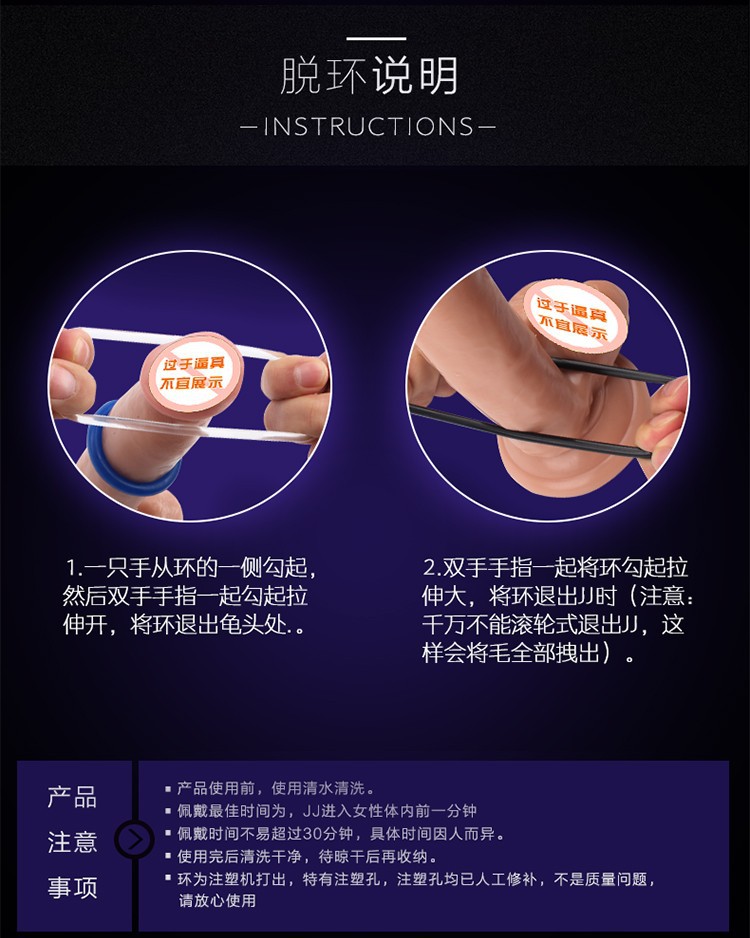 脱环说明

—INSTRUCTIONS—

过于逼真
不宜展示

过于逼真
不宜展示

1.一只手从环的一侧勾起，然后双手手指一起勾起拉伸开，将环退出龟头处.。

2.双手手指一起将环勾起拉伸大，将环退出JJ时（注意：千万不能滚轮式退出JJ，这样会将毛全部拽出）。

产品
注意
事项

▪ 产品使用前，使用清水清洗。
▪ 佩戴最佳时间为，JJ进入女性体内前一分钟
▪ 佩戴时间不易超过30分钟，具体时间因人而异。
▪ 使用完后清洗干净，待晾干后再收纳。
▪ 环为注塑机打出，特有注塑孔，注塑孔均已人工修补，不是质量问题，请放心使用