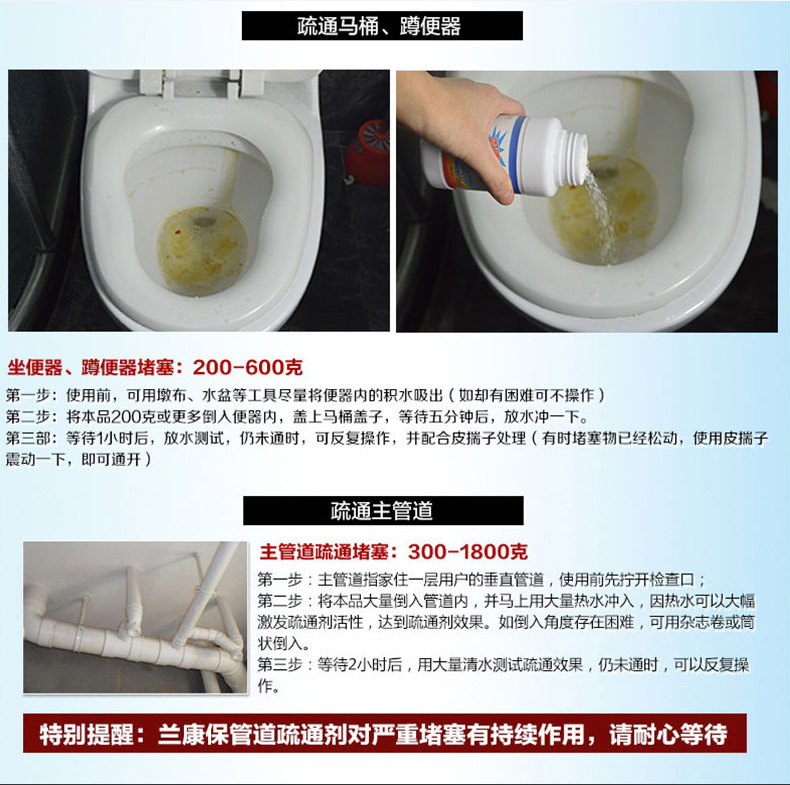 疏通马桶、蹲便器

坐便器、蹲便器堵塞：200-600克

第一步：使用前，可用墩布、水盆等工具尽量将便器内的积水吸出（如却有困难可不操作）
第二步：将本品200克或更多倒入便器内，盖上马桶盖子，等待五分钟后，放水冲一下。
第三部：等待1小时后，放水测试，仍未通时，可反复操作，并配合皮揣子处理（有时堵塞物已经松动，使用皮揣子震动一下，即可通开）

疏通主管道

主管道疏通堵塞：300-1800克

第一步：主管道指家住一层用户的垂直管道，使用前先拧开检查口；
第二步：将本品大量倒入管道内，并马上用大量热水冲入，因热水可以大幅激发疏通剂活性，达到疏通剂效果。如倒入角度存在困难，可用杂志卷或筒状倒入。
第三步：等待2小时后，用大量清水测试疏通效果，仍未通时，可以反复操作。

特别提醒：兰康保管道疏通剂对严重堵塞有持续作用，请耐心等待