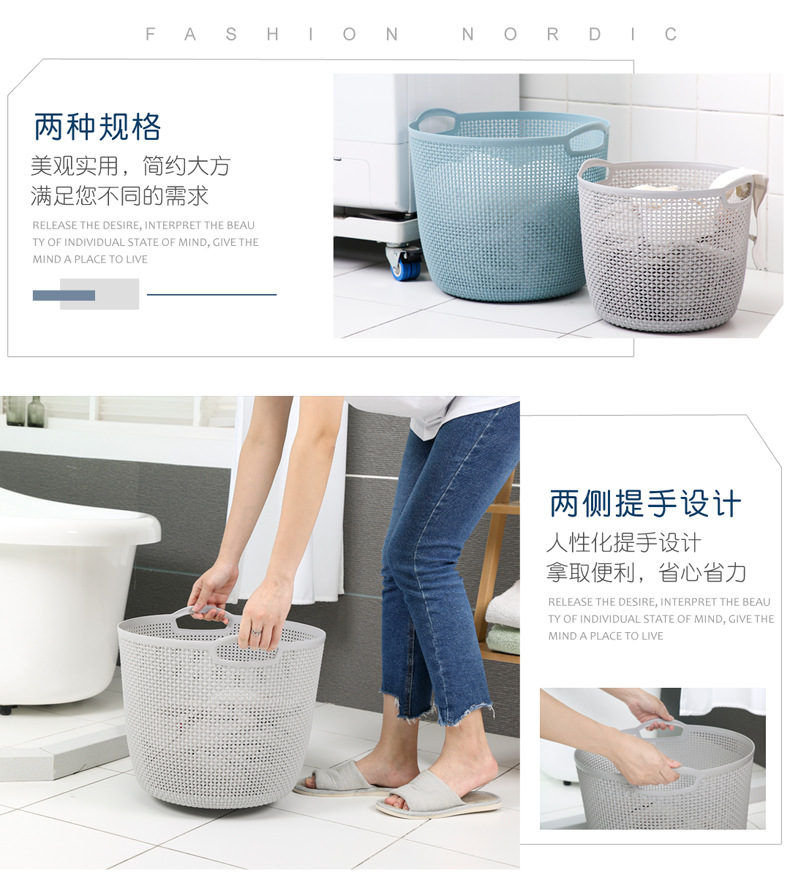 FASHION NORDIC

两种规格

美观实用，简约大方
满足您不同的需求

RELEASE THE DESIRE, INTERPRET THE BEAUTY OF INDIVIDUAL STATE OF MIND, GIVE THE MIND A PLACE TO LIVE

两侧提手设计

人性化提手设计
拿取便利，省心省力

RELEASE THE DESIRE, INTERPRET THE BEAUTY OF INDIVIDUAL STATE OF MIND, GIVE THE MIND A PLACE TO LIVE