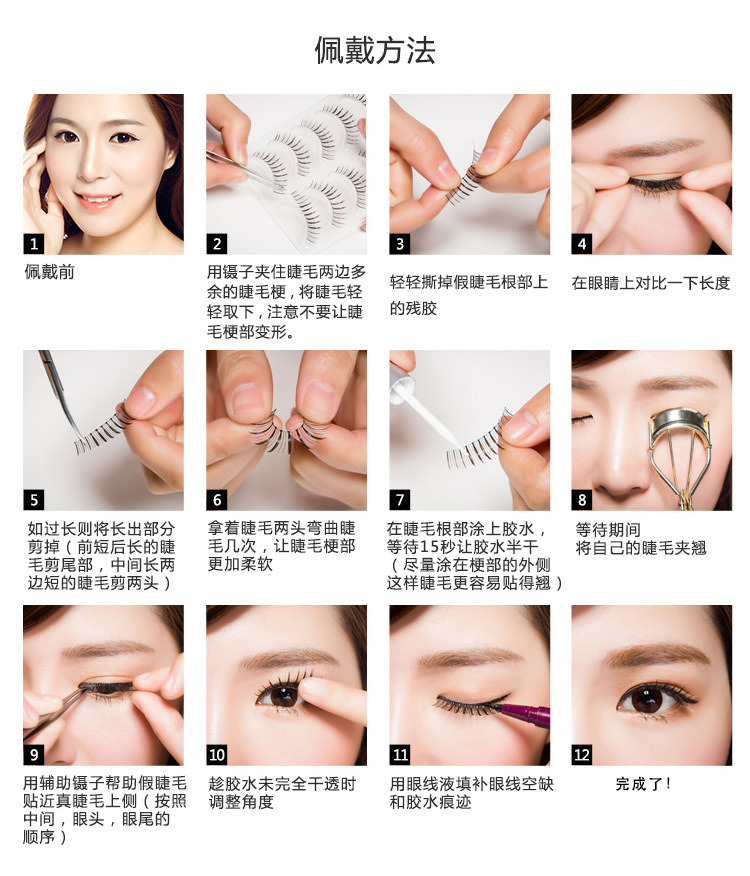 佩戴方法

1
佩戴前

2
用镊子夹住睫毛两边多余的睫毛梗，将睫毛轻轻取下，注意不要让睫毛梗部变形。

3
轻轻撕掉假睫毛根部上的残胶

4
在眼睛上对比一下长度

5
如过长则将长出部分剪掉（前短后长的睫毛剪尾部，中间长两边短的睫毛剪两头）

6
拿着睫毛两头弯曲睫毛几次，让睫毛梗部更加柔软

7
在睫毛根部涂上胶水，等待15秒让胶水半干（尽量涂在梗部的外侧这样睫毛更容易贴得翘）

8
等待期间
将自己的睫毛夹翘

9
用辅助镊子帮助假睫毛贴近真睫毛上侧（按照中间，眼头，眼尾的顺序）

10
趁胶水未完全干透时调整角度

11
用眼线液填补眼线空缺和胶水痕迹

12
完成了!