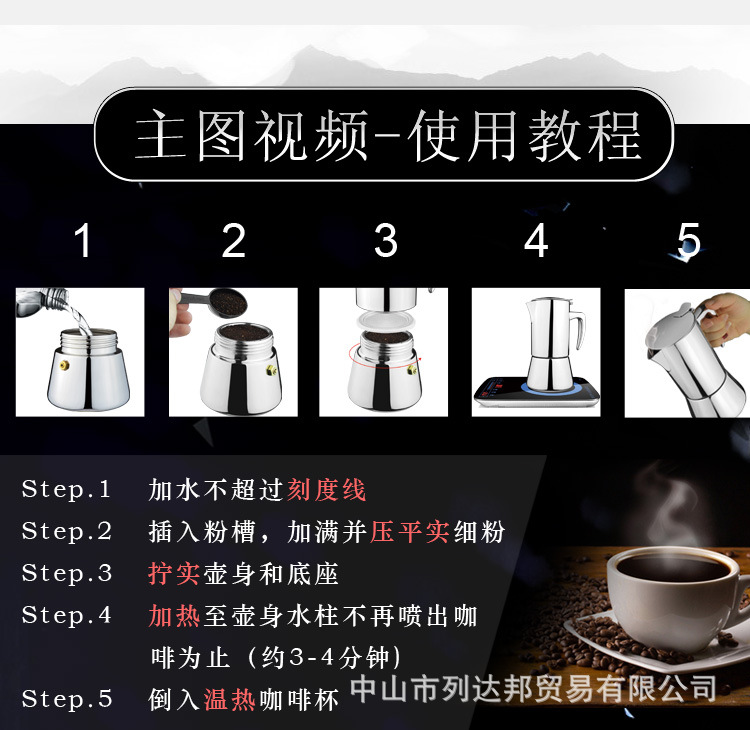 主图视频-使用教程

1

2

3

4

5

Step.1 加水不超过刻度线

Step.2 插入粉槽，加满并压平实细粉

Step.3 拧实壶身和底座

Step.4 加热至壶身水柱不再喷出咖啡为止（约3-4分钟）

Step.5 倒入温热咖啡杯

中山市列达邦贸易有限公司