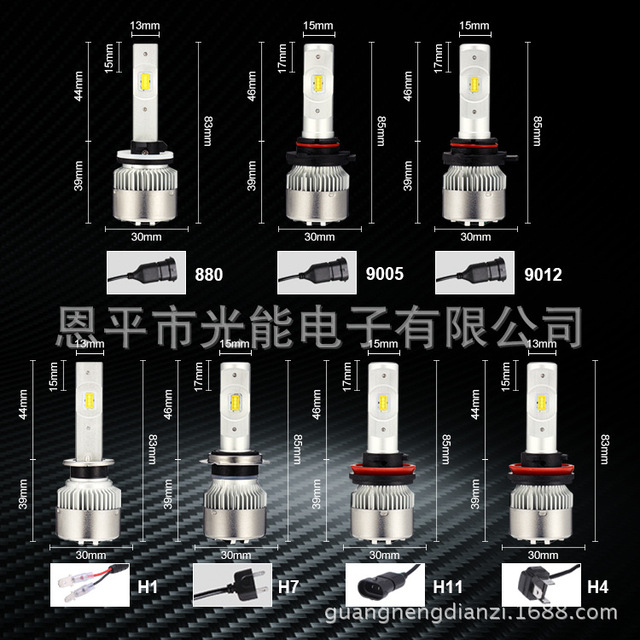 13mm
15mm
44mm
39mm
83mm
30mm
880

15mm
17mm
46mm
39mm
85mm
30mm
9005

15mm
17mm
46mm
39mm
85mm
30mm
9012

恩平市光能电子有限公司

13mm
15mm
44mm
39mm
83mm
30mm
H1

15mm
17mm
46mm
39mm
85mm
30mm
H7

15mm
17mm
46mm
39mm
85mm
30mm
H11

13mm
15mm
44mm
39mm
83mm
30mm
H4

guangnengdianzi.1688.com