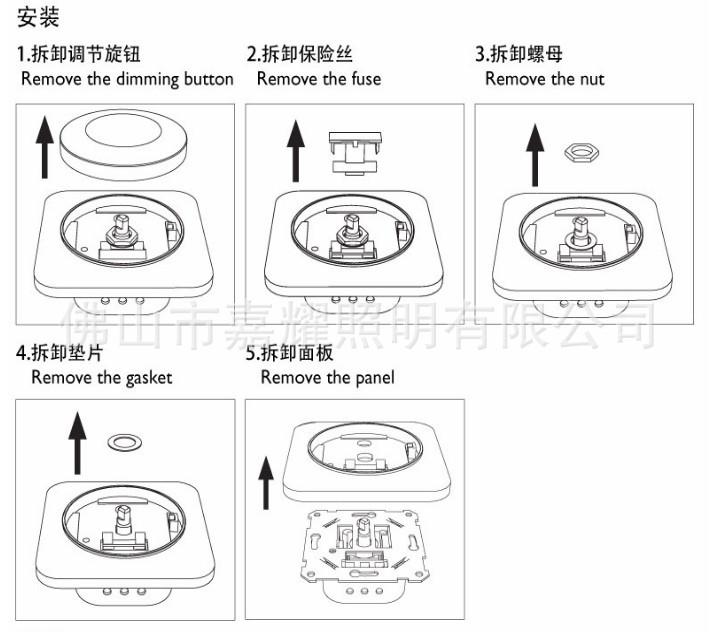 安装

1.拆卸调节旋钮
Remove the dimming button

2.拆卸保险丝
Remove the fuse

3.拆卸螺母
Remove the nut

佛山市嘉耀照明有限公司

4.拆卸垫片
Remove the gasket

5.拆卸面板
Remove the panel