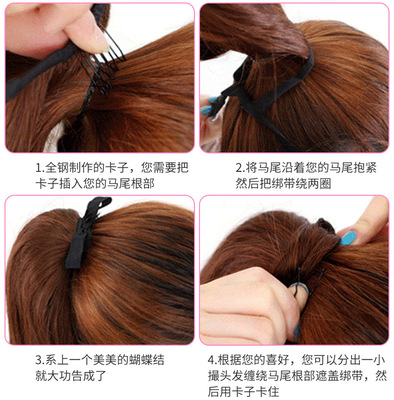 1.全钢制作的卡子，您需要把卡子插入您的马尾根部

2.将马尾沿着您的马尾抱紧然后把绑带绕两圈

3.系上一个美美的蝴蝶结就大功告成了

4.根据您的喜好，您可以分出一小撮头发缠绕马尾根部遮盖绑带，然后用卡子卡住