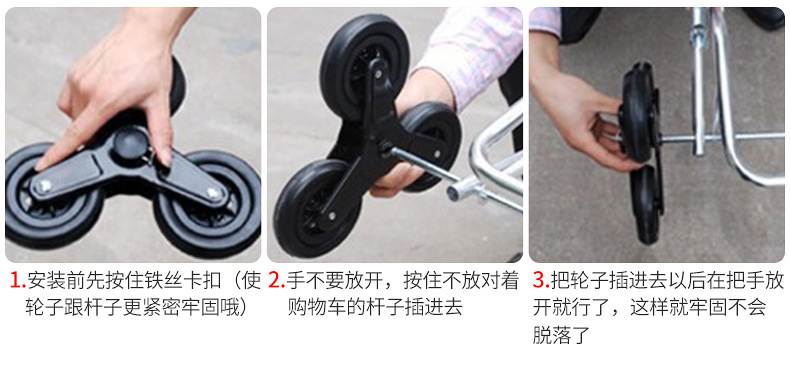 1.安装前先按住铁丝卡扣（使轮子跟杆子更紧密牢固哦）

2.手不要放开，按住不放对着购物车的杆子插进去

3.把轮子插进去以后在把手放开就行了，这样就牢固不会脱落了