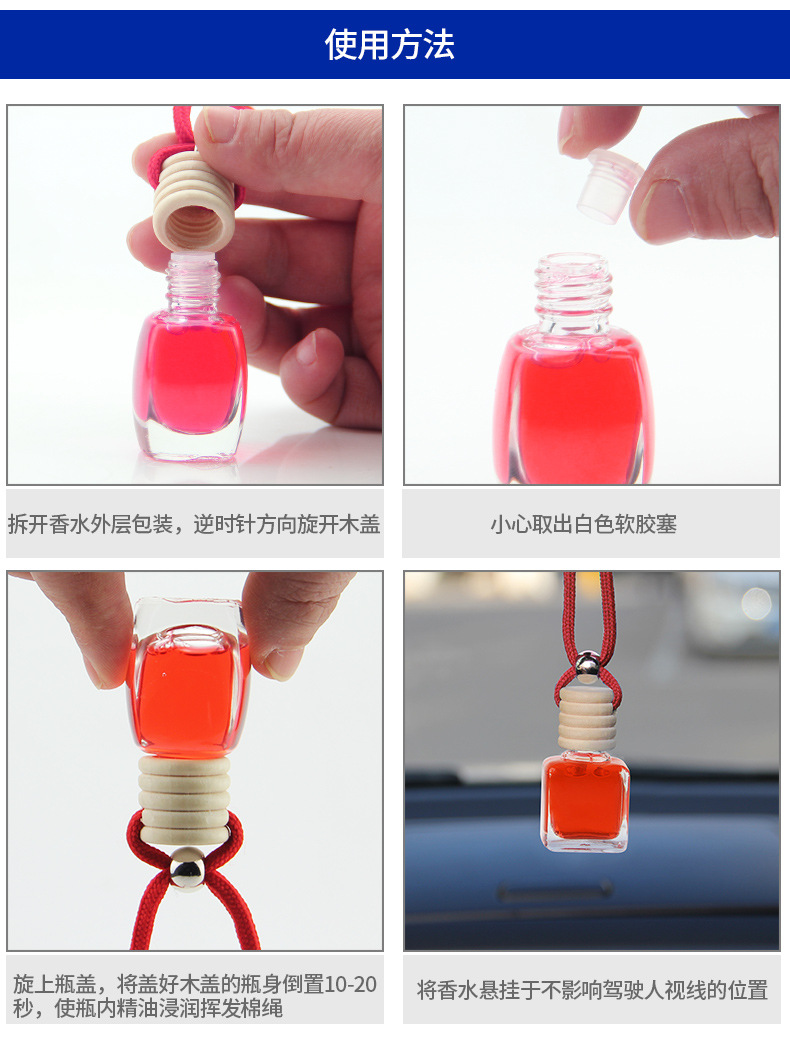 使用方法

拆开香水外层包装，逆时针方向旋开木盖

小心取出白色软胶塞

旋上瓶盖，将盖好木盖的瓶身倒置10-20秒，使瓶内精油浸润挥发棉绳

将香水悬挂于不影响驾驶人视线的位置