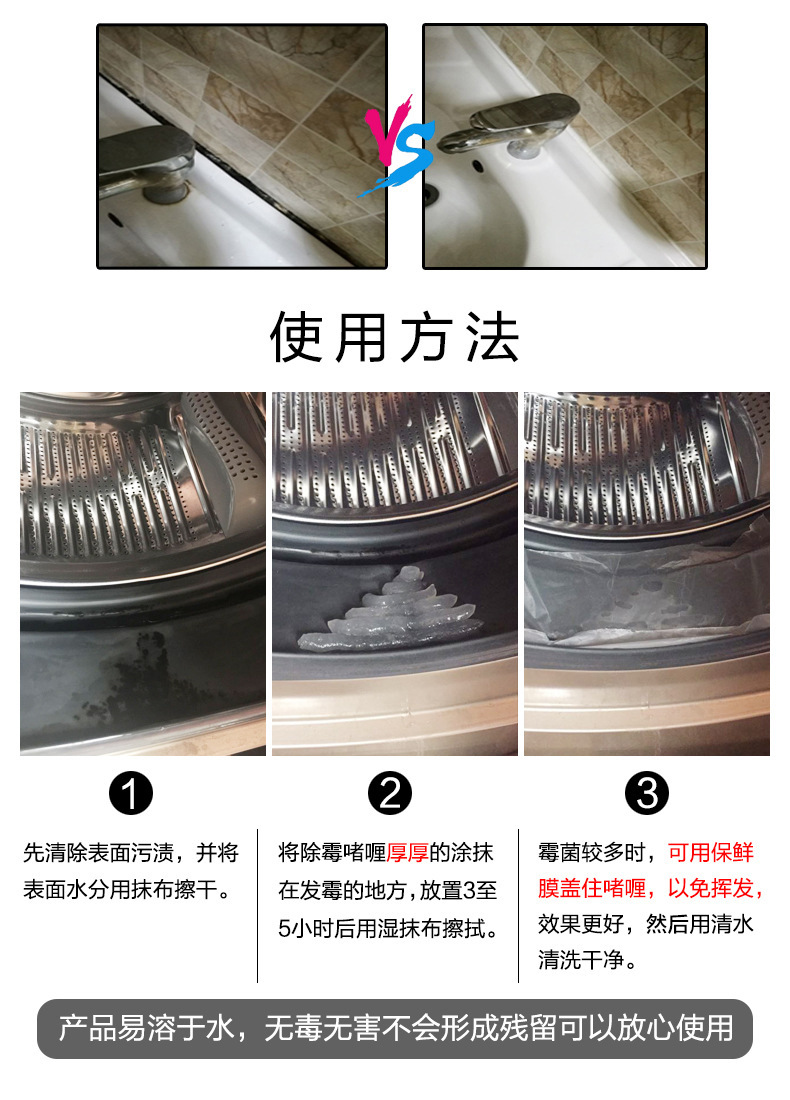 VS

使用方法

1

先清除表面污渍，并将表面水分用抹布擦干。

2

将除霉啫喱厚厚的涂抹在发霉的地方，放置3至5小时后用湿抹布擦拭。

3

霉菌较多时，可用保鲜膜盖住啫喱，以免挥发，效果更好，然后用清水清洗干净。

产品易溶于水，无毒无害不会形成残留可以放心使用