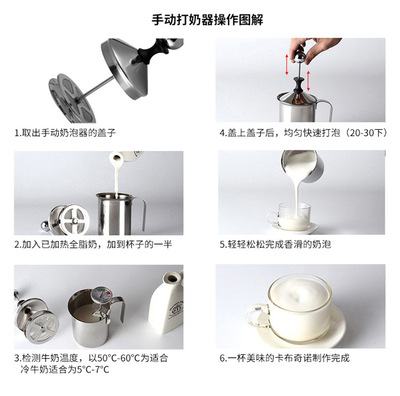 手动打奶器操作图解

1.取出手动奶泡器的盖子

2.加入已加热全脂奶，加到杯子的一半

3.检测牛奶温度，以50°C-60°C为适合
冷牛奶适合为5°C-7°C

4.盖上盖子后，均匀快速打泡（20-30下）

5.轻轻松松完成香滑的奶泡

6.一杯美味的卡布奇诺制作完成