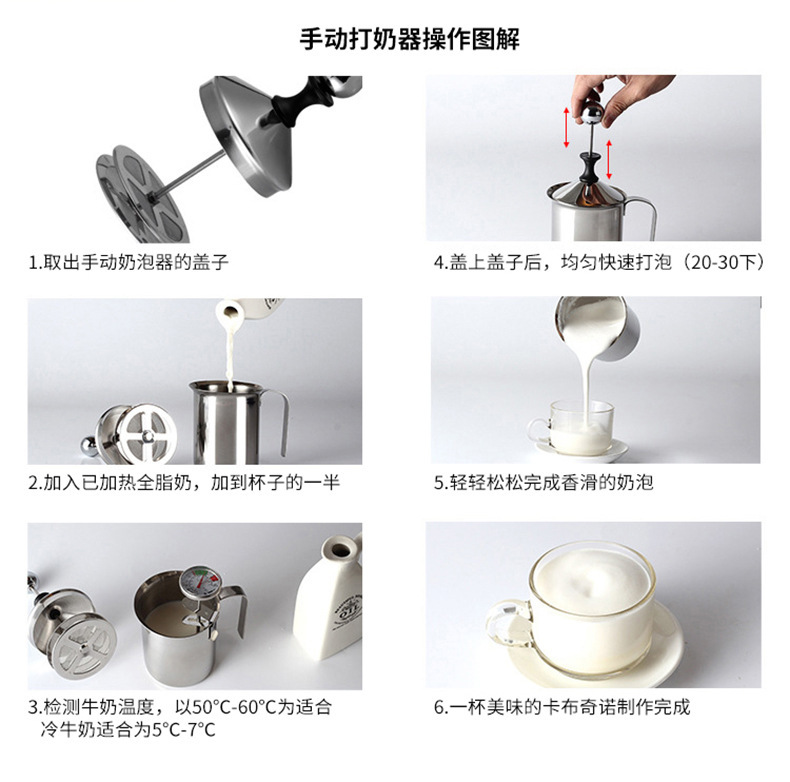 手动打奶器操作图解

1.取出手动奶泡器的盖子

2.加入已加热全脂奶，加到杯子的一半

3.检测牛奶温度，以50°C-60°C为适合
冷牛奶适合为5°C-7°C

4.盖上盖子后，均匀快速打泡（20-30下）

5.轻轻松松完成香滑的奶泡

6.一杯美味的卡布奇诺制作完成