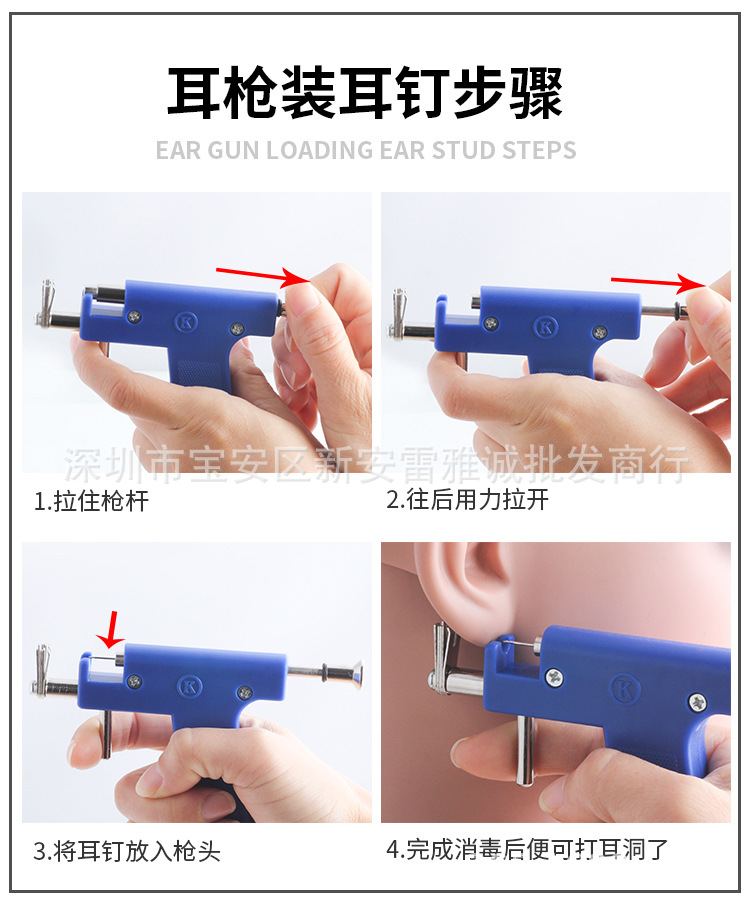 耳枪装耳钉步骤

EAR GUN LOADING EAR STUD STEPS

K

K

深圳市宝安区新安雷雅诚批发商行

1.拉住枪杆

2.往后用力拉开

K

K

3.将耳钉放入枪头

4.完成消毒后便可打耳洞了