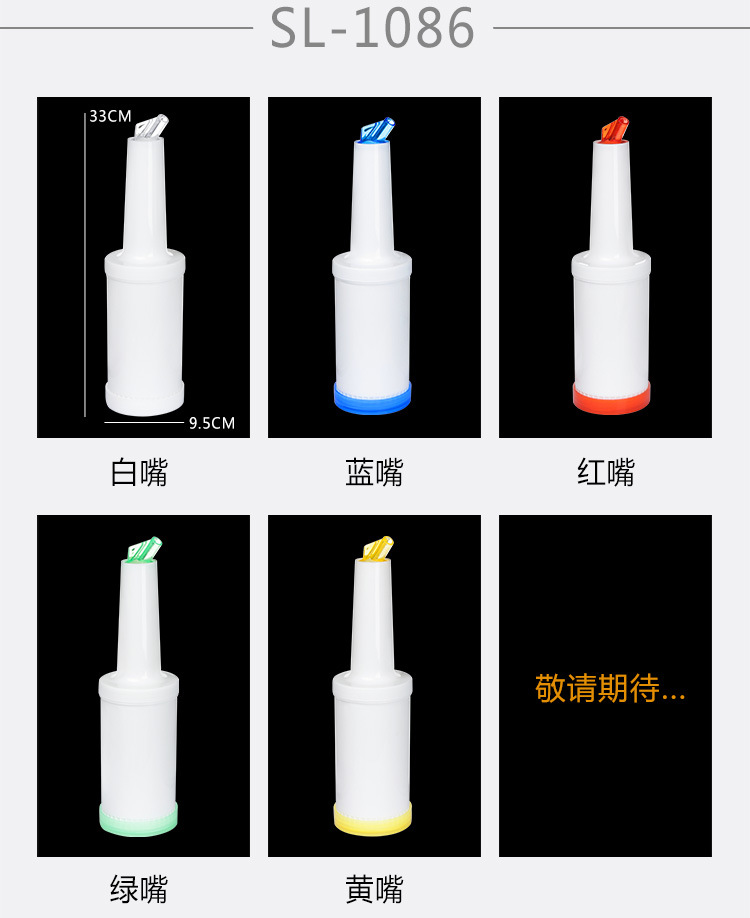 SL-1086

33CM

9.5CM

白嘴

蓝嘴

红嘴

绿嘴

黄嘴

敬请期待...