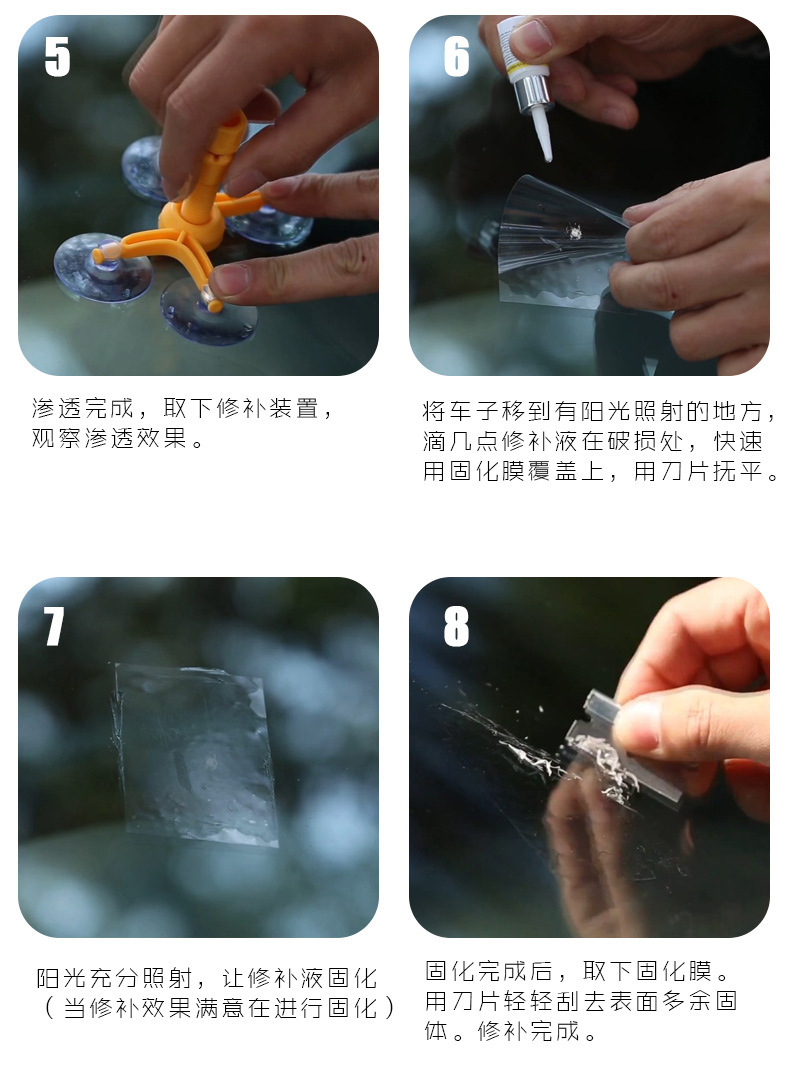 5

渗透完成，取下修补装置，观察渗透效果。

6

将车子移到有阳光照射的地方，滴几点修补液在破损处，快速用固化膜覆盖上，用刀片抚平。

7

阳光充分照射，让修补液固化（当修补效果满意在进行固化）

8

固化完成后，取下固化膜。用刀片轻轻刮去表面多余固体。修补完成。