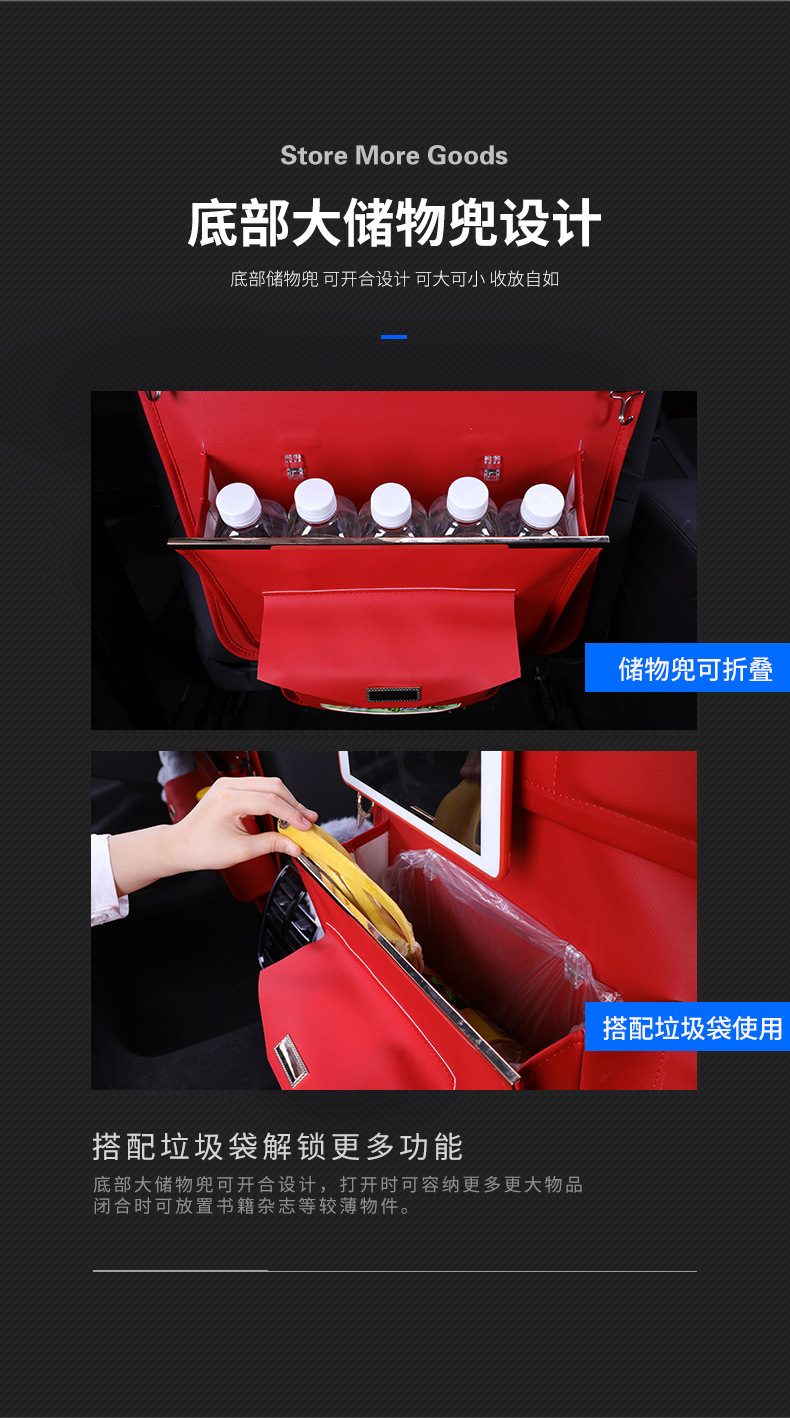 Store More Goods

底部大储物兜设计

底部储物兜 可开合设计 可大可小 收放自如

储物兜可折叠

搭配垃圾袋使用

搭配垃圾袋解锁更多功能

底部大储物兜可开合设计，打开时可容纳更多更大物品
闭合时可放置书籍杂志等较薄物件。