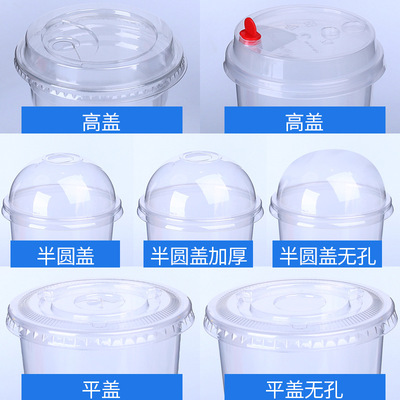 高盖

高盖

半圆盖

半圆盖加厚

半圆盖无孔

平盖

平盖无孔