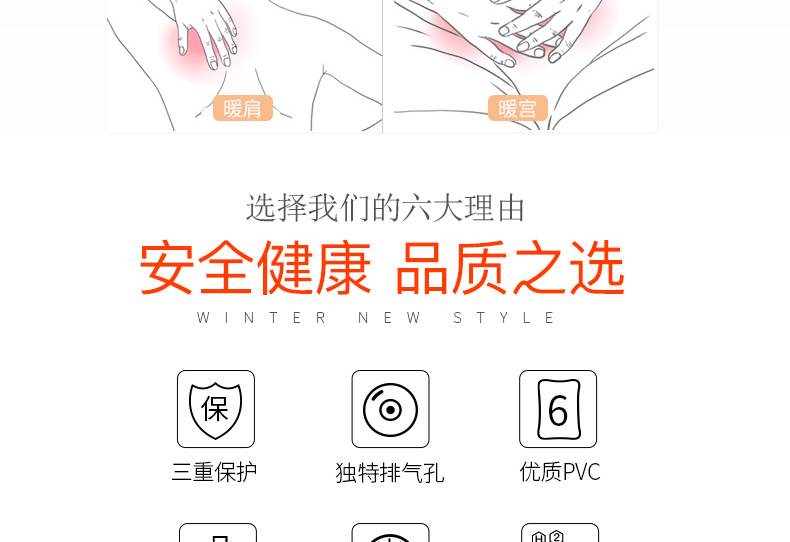 暖肩

暖宫

选择我们的六大理由

安全健康 品质之选

WINTER NEW STYLE

保

三重保护

独特排气孔

6

优质PVC