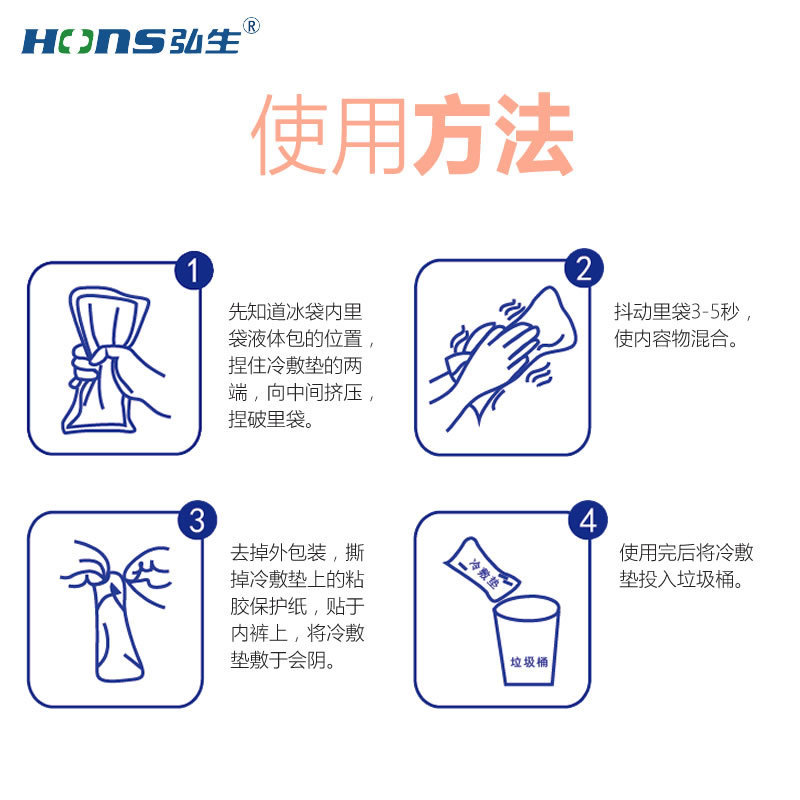 HONS弘生®

使用方法

1

先知道冰袋内里袋液体包的位置，捏住冷敷垫的两端，向中间挤压，捏破里袋。

2

抖动里袋3-5秒，使内容物混合。

3

去掉外包装，撕掉冷敷垫上的粘胶保护纸，贴于内裤上，将冷敷垫敷于会阴。

4

冷敷垫

垃圾桶

使用完后将冷敷垫投入垃圾桶。