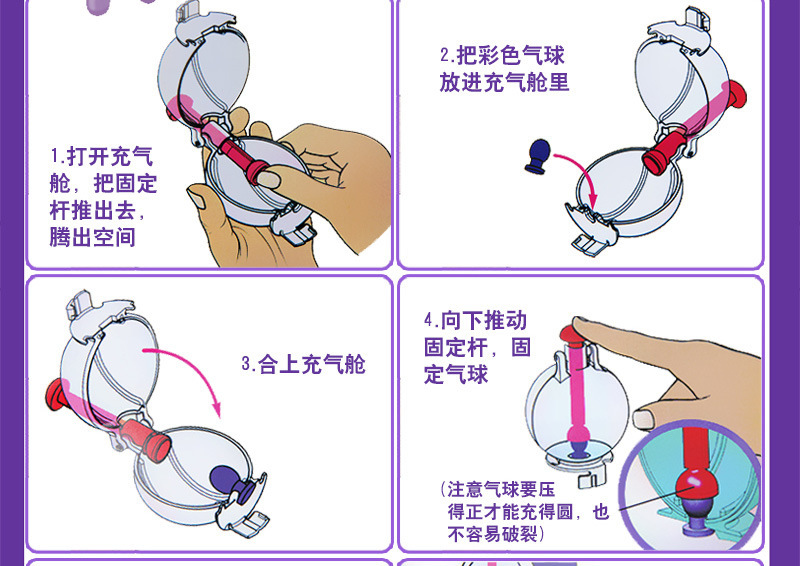 1.打开充气舱，把固定杆推出去，腾出空间

2.把彩色气球放进充气舱里

3.合上充气舱

4.向下推动固定杆，固定气球

(注意气球要压得正才能充得圆，也不容易破裂)