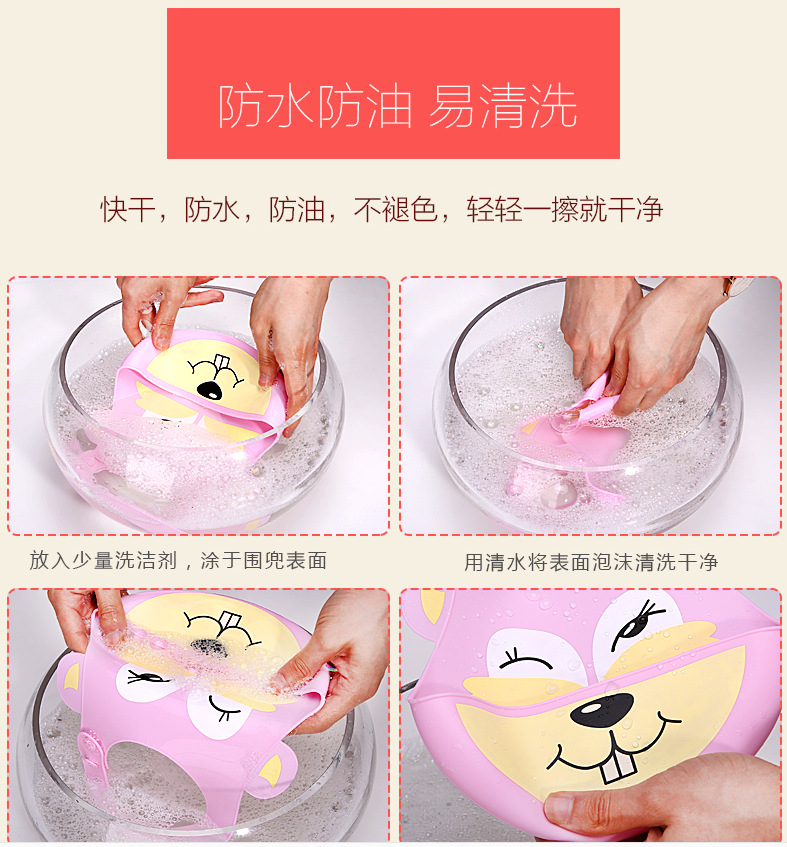 防水防油 易清洗

快干，防水，防油，不褪色，轻轻一擦就干净

放入少量洗洁剂，涂于围兜表面

用清水将表面泡沫清洗干净